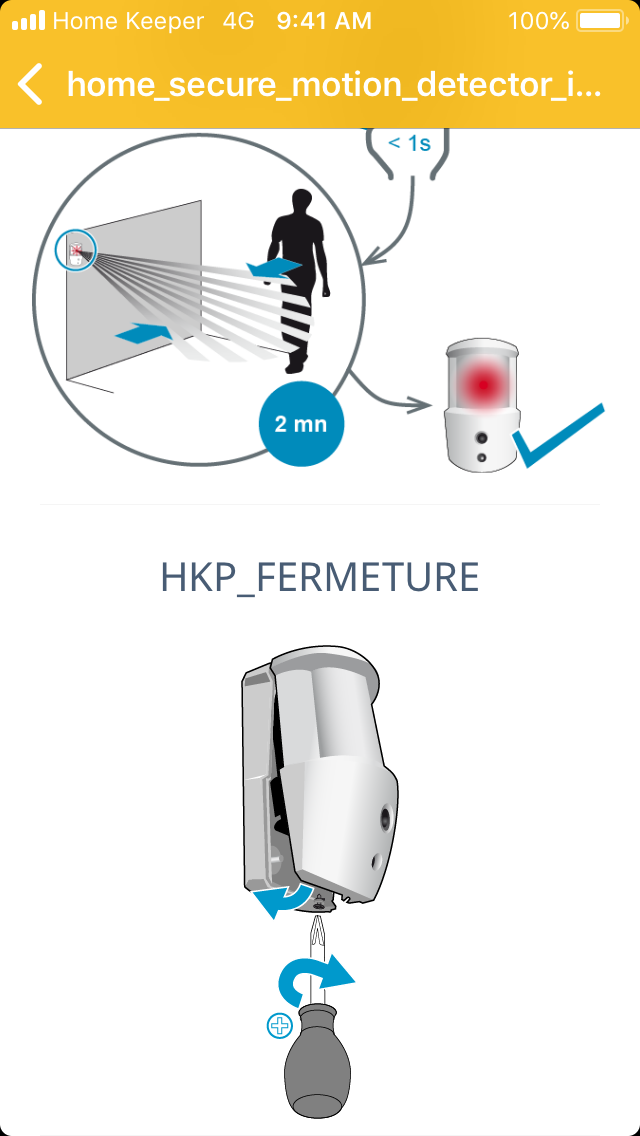 Home Keeper 4G 9:41 AM 100%

home_secure_motion_detector_i...

< 1s

2 mn

HKP_FERMETURE